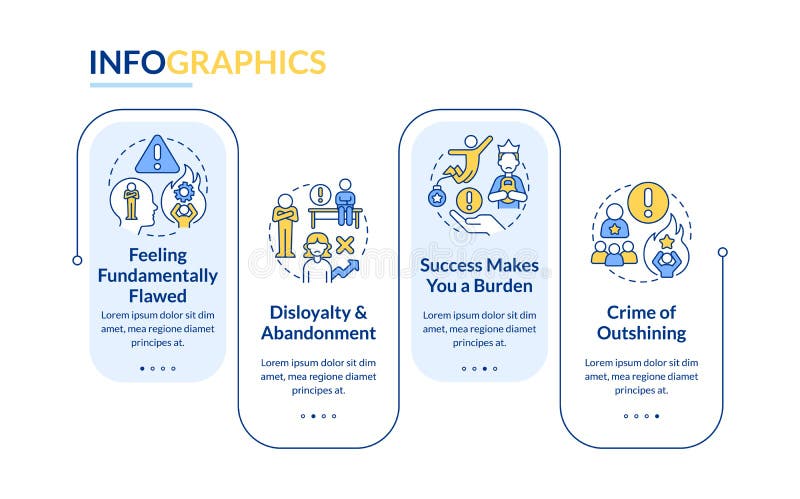 INFOGRAPHICS

Feeling Fundamentally Flawed

Lorem ipsum dolor sit dim amet, mea regione diamet principes at.

Disloyalty & Abandonment

Lorem ipsum dolor sit dim amet, mea regione diamet principes at.

Success Makes You a Burden

Lorem ipsum dolor sit dim amet, mea regione diamet principes at.

Crime of Outshining

Lorem ipsum dolor sit dim amet, mea regione diamet principes at.