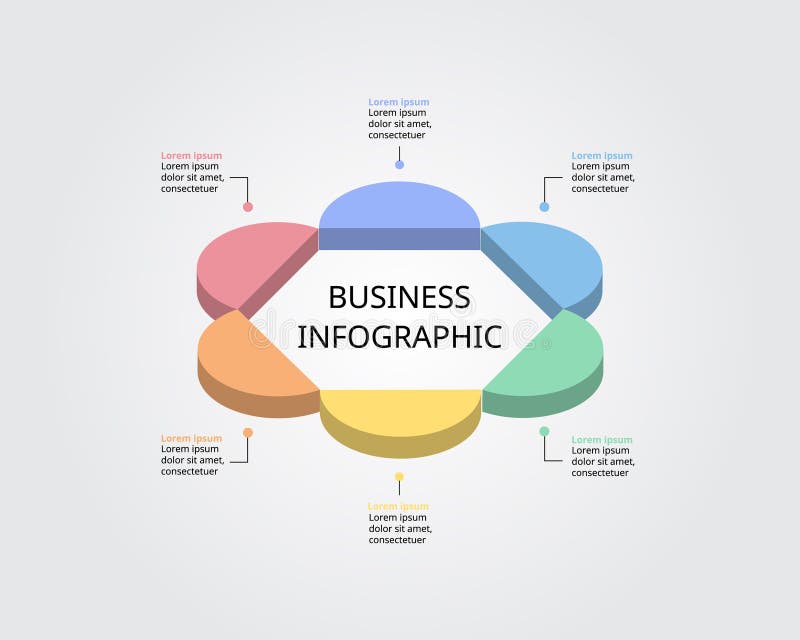 Lorem ipsum
Lorem ipsum dolor sit amet, consectetuer

Lorem ipsum
Lorem ipsum dolor sit amet, consectetuer

Lorem ipsum
Lorem ipsum dolor sit amet, consectetuer

BUSINESS INFOGRAPHIC

Lorem ipsum
Lorem ipsum dolor sit amet, consectetuer

Lorem ipsum
Lorem ipsum dolor sit amet, consectetuer

Lorem ipsum
Lorem ipsum dolor sit amet, consectetuer