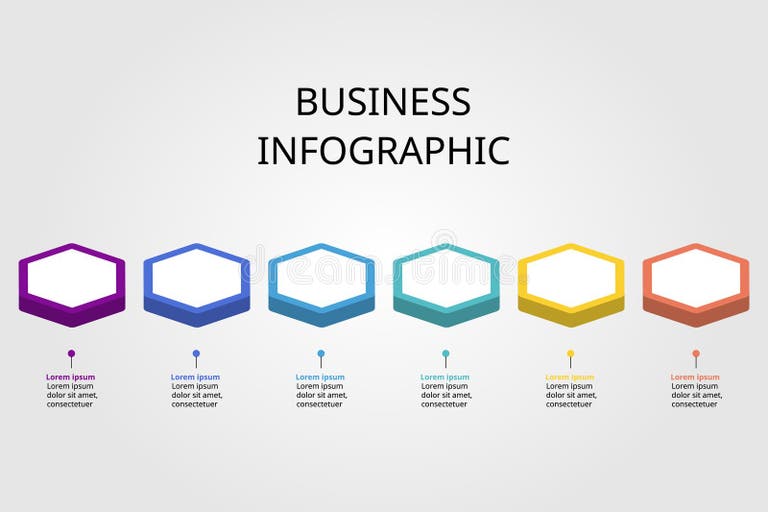 BUSINESS
INFOGRAPHIC

dreamstime

Lorem ipsum
Lorem ipsum dolor sit amet, consectetuer

Lorem ipsum
Lorem ipsum dolor sit amet, consectetuer

Lorem ipsum
Lorem ipsum dolor sit amet, consectetuer

Lorem ipsum
Lorem ipsum dolor sit amet, consectetuer

Lorem ipsum
Lorem ipsum dolor sit amet, consectetuer

Lorem ipsum
Lorem ipsum dolor sit amet, consectetuer