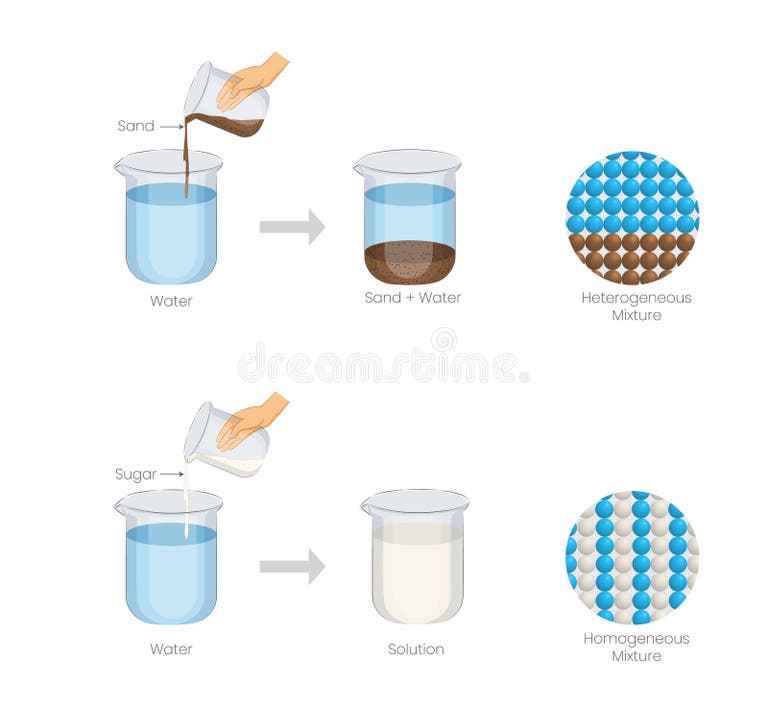 Sand

Water

Sand + Water

Heterogeneous Mixture

dreamstime.

Sugar

Water

Solution

Homogeneous Mixture