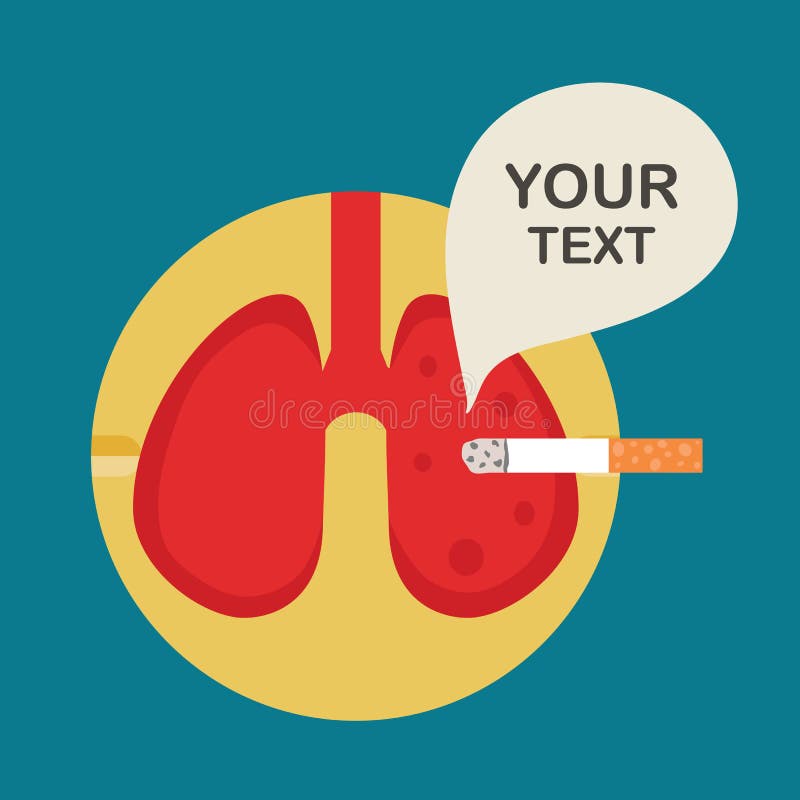 YOUR TEXT

dreamstime