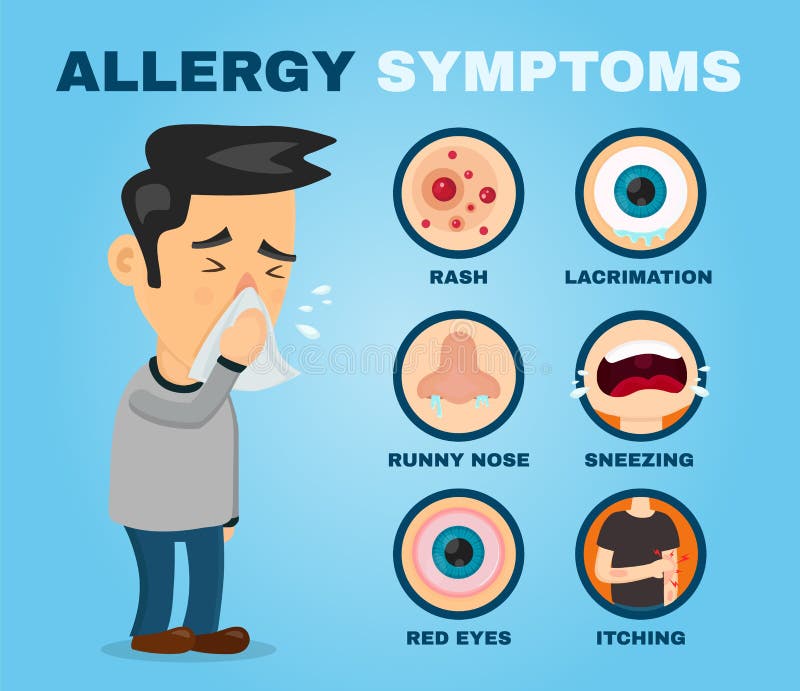 ALLERGY SYMPTOMS

RASH

LACRIMATION

RUNNY NOSE

SNEEZING

RED EYES

ITCHING