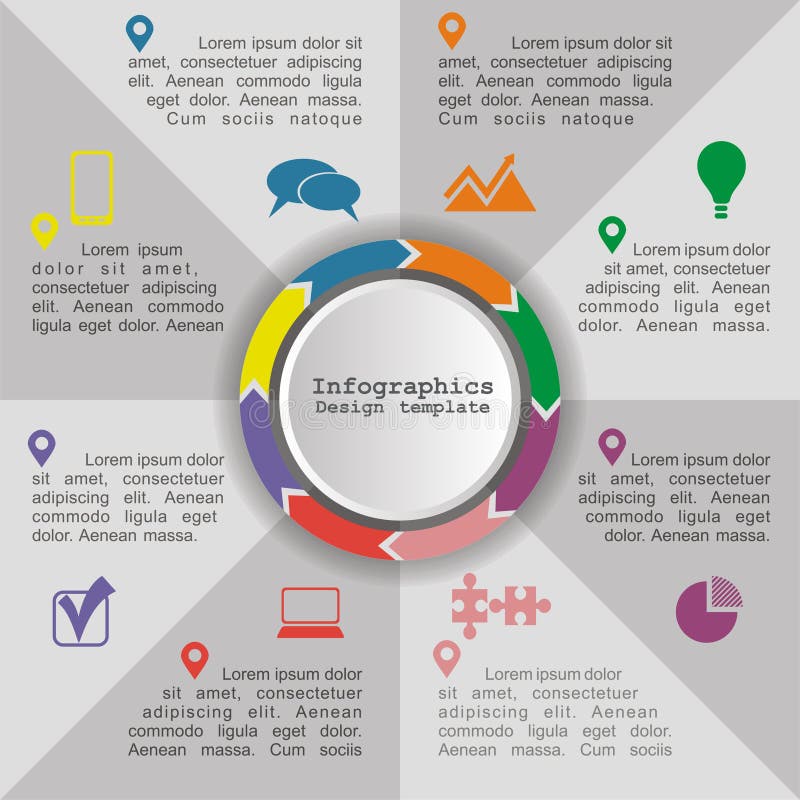 Lorem ipsum dolor sit amet, consectetuer adipiscing elit. Aenean commodo ligula eget dolor. Aenean massa. Cum sociis natoque

Lorem ipsum dolor sit amet, consectetuer adipiscing elit. Aenean commodo ligula eget dolor. Aenean massa. Cum sociis natoque

Lorem ipsum dolor sit amet, consectetuer adipiscing elit. Aenean commodo ligula eget dolor. Aenean

Lorem ipsum dolor sit amet, consectetuer adipiscing elit. Aenean commodo ligula eget dolor. Aenean massa.

Infographics
Design template

Lorem ipsum dolor sit amet, consectetuer adipiscing elit. Aenean commodo ligula eget dolor. Aenean massa.

Lorem ipsum dolor sit amet, consectetuer adipiscing elit. Aenean commodo ligula eget dolor. Aenean massa.

Lorem ipsum dolor sit amet, consectetuer adipiscing elit. Aenean commodo ligula eget dolor. Aenean massa. Cum sociis

Lorem ipsum dolor sit amet, consectetuer adipiscing elit. Aenean commodo ligula eget dolor. Aenean massa. Cum sociis