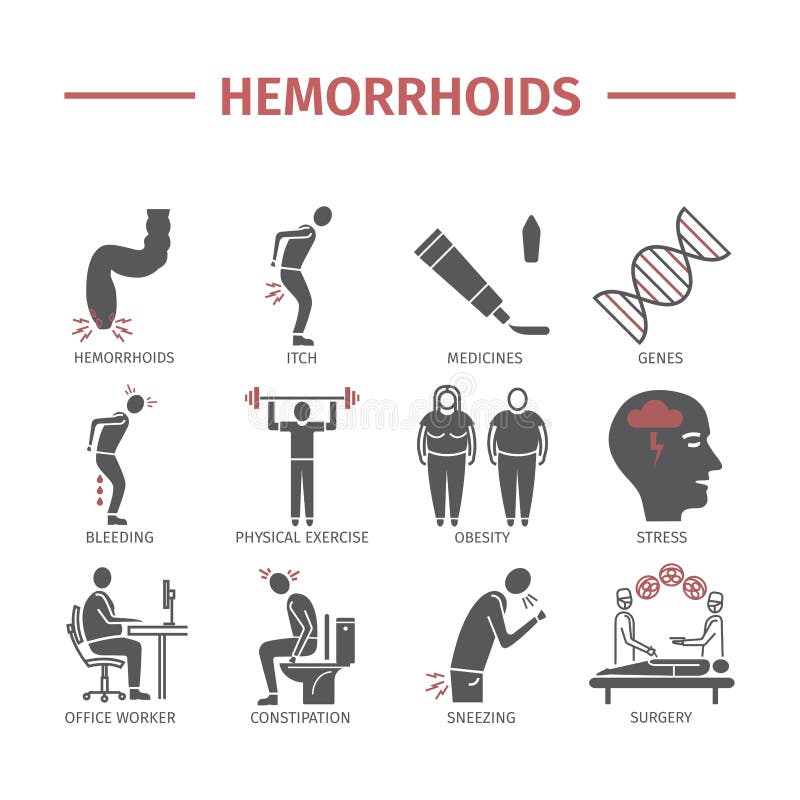 HEMORRHOIDS

HEMORRHOIDS
ITCH
MEDICINES
GENES

BLEEDING
PHYSICAL EXERCISE
OBESITY
STRESS

OFFICE WORKER
CONSTIPATION
SNEEZING
SURGERY