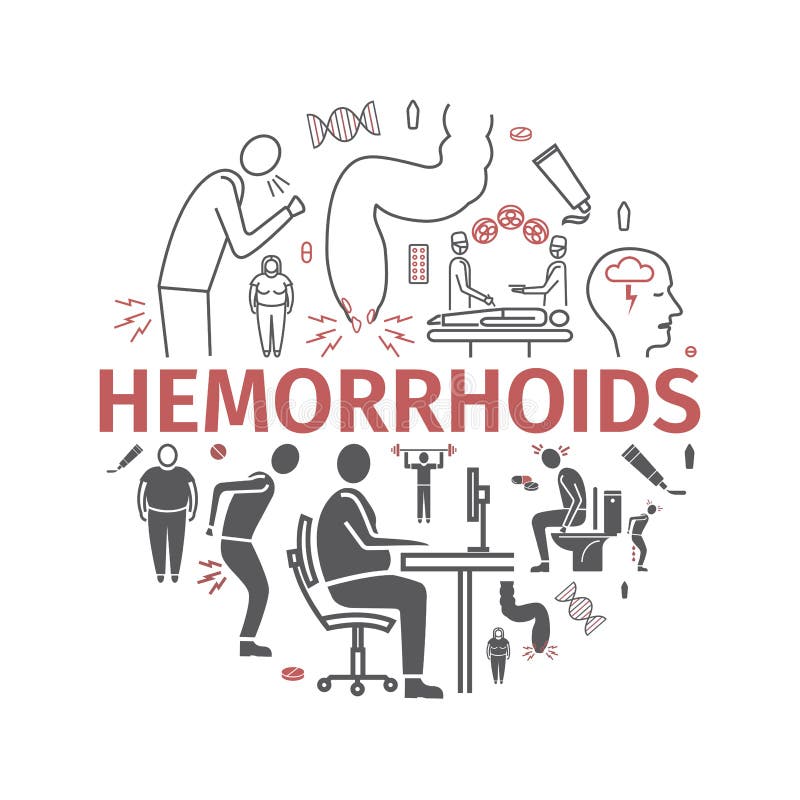 HEMORRHOIDS