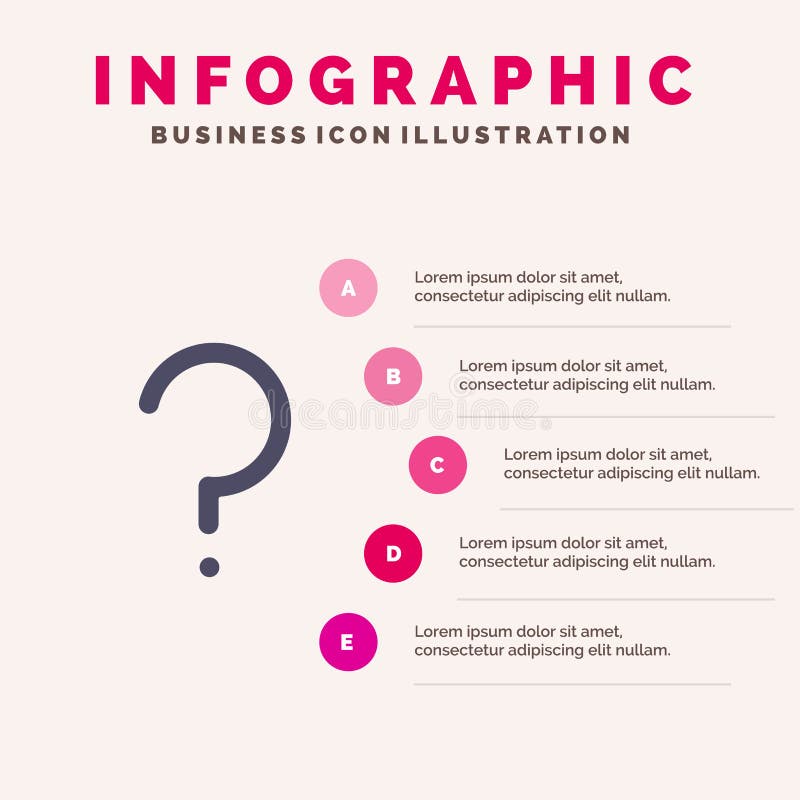 INFOGRAPHIC
BUSINESS ICON ILLUSTRATION

A
Lorem ipsum dolor sit amet, consectetur adipiscing elit nullam.

B
Lorem ipsum dolor sit amet, consectetur adipiscing elit nullam.

dreamstime

C
Lorem ipsum dolor sit amet, consectetur adipiscing elit nullam.

D
Lorem ipsum dolor sit amet, consectetur adipiscing elit nullam.

E
Lorem ipsum dolor sit amet, consectetur adipiscing elit nullam.