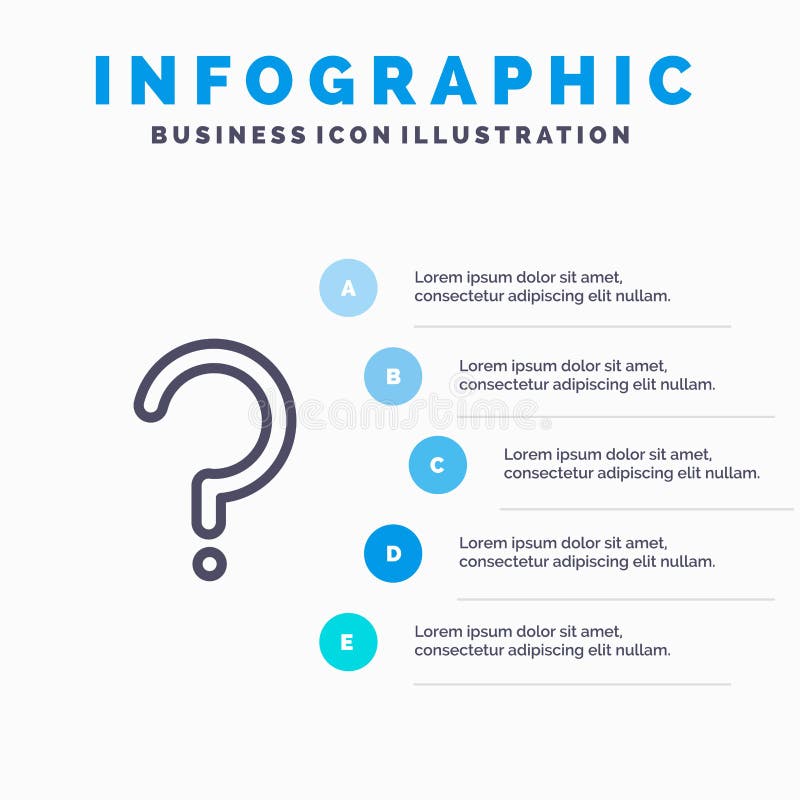 INFOGRAPHIC
BUSINESS ICON ILLUSTRATION

A
Lorem ipsum dolor sit amet, consectetur adipiscing elit nullam.

B
Lorem ipsum dolor sit amet, consectetur adipiscing elit nullam.

dreamstime

C
Lorem ipsum dolor sit amet, consectetur adipiscing elit nullam.

D
Lorem ipsum dolor sit amet, consectetur adipiscing elit nullam.

E
Lorem ipsum dolor sit amet, consectetur adipiscing elit nullam.