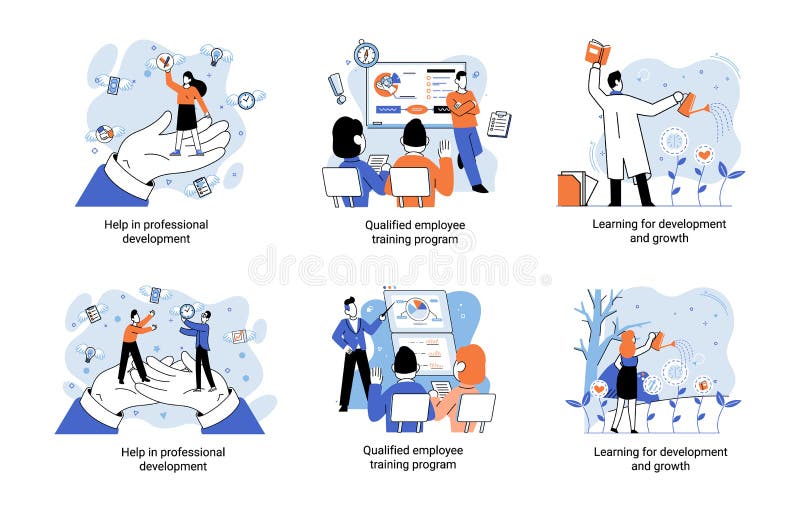 Help in professional development

Qualified employee training program

Learning for development and growth

dreamstime

Help in professional development

Qualified employee training program

Learning for development and growth