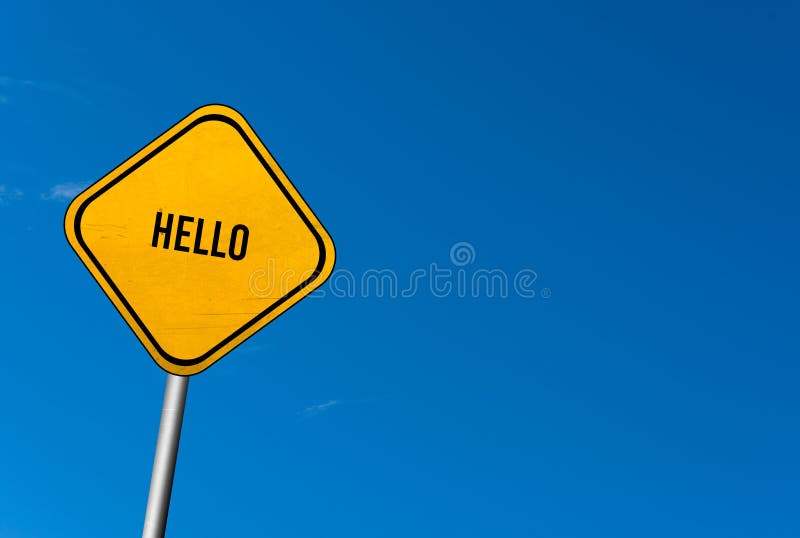 HELLO

dreamstime