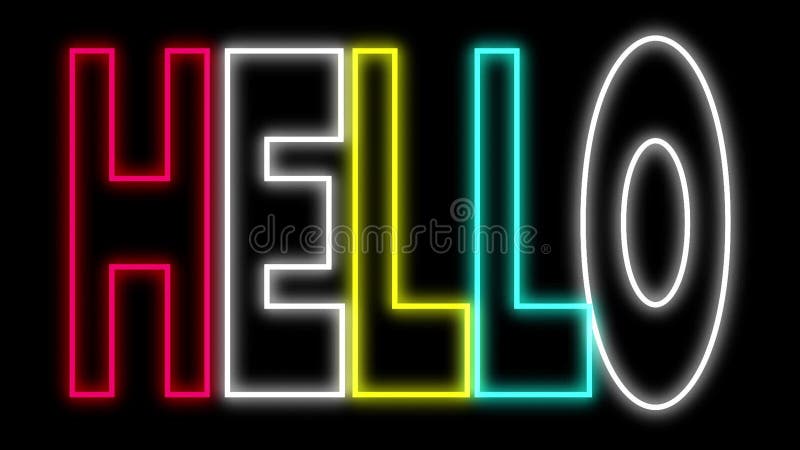 HELLO

dreamstime