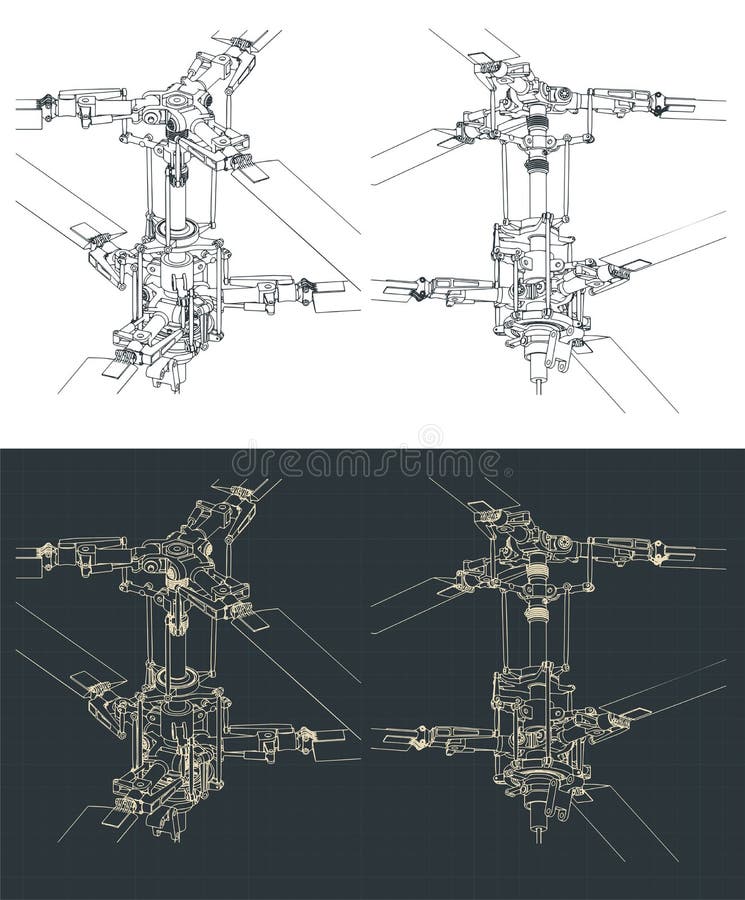 dreamstime