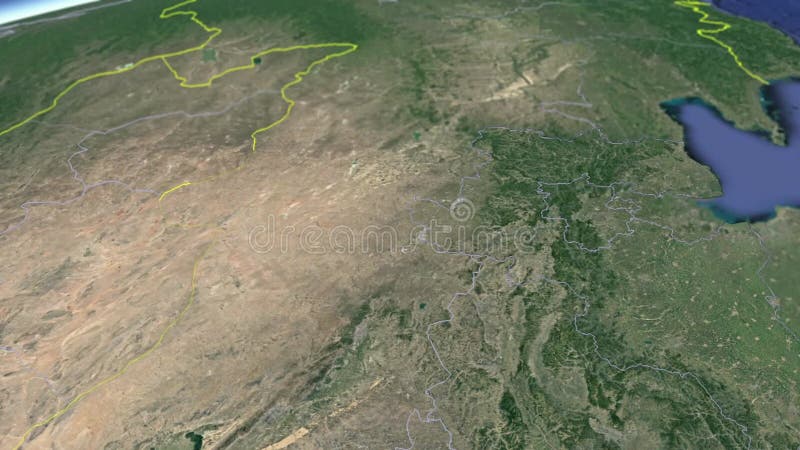 dreamstime