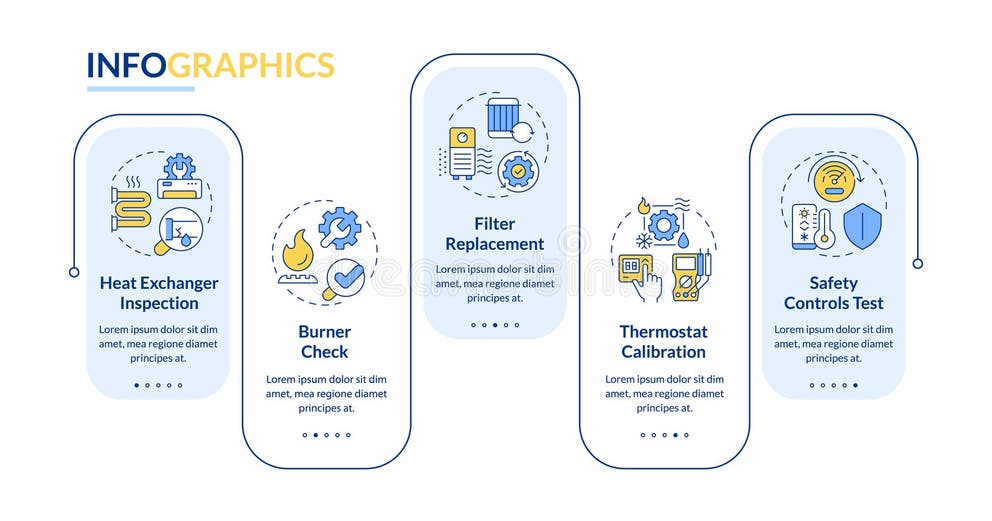 INFOGRAPHICS

Heat Exchanger Inspection

Lorem ipsum dolor sit dim amet, mea regione diamet principes at.

Burner Check

Lorem ipsum dolor sit dim amet, mea regione diamet principes at.

Filter Replacement

Lorem ipsum dolor sit dim amet, mea regione diamet principes at.

Thermostat Calibration

Lorem ipsum dolor sit dim amet, mea regione diamet principes at.

Safety Controls Test

Lorem ipsum dolor sit dim amet, mea regione diamet principes at.