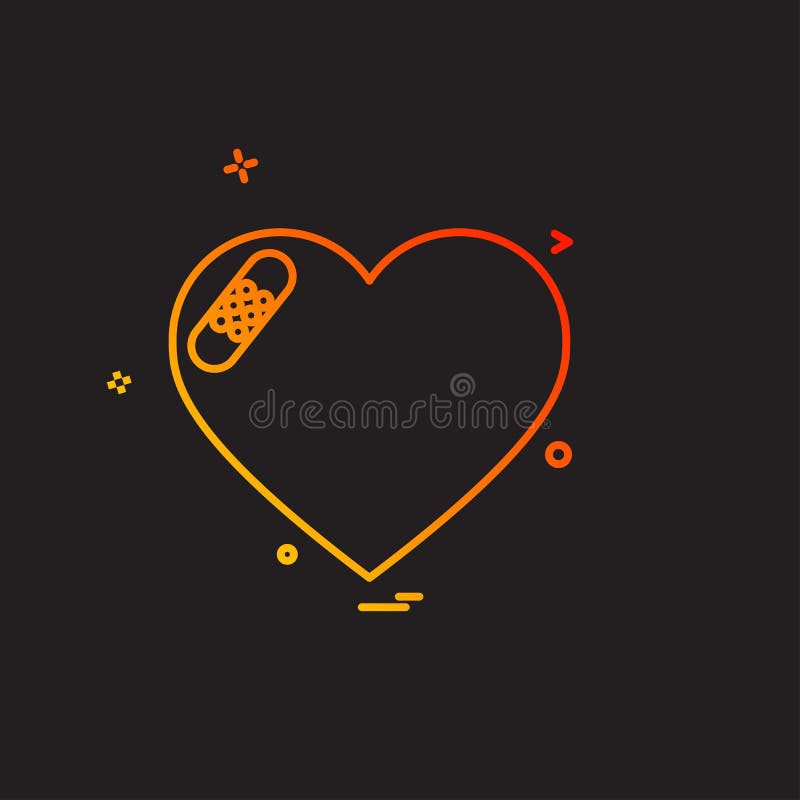 dreamstime