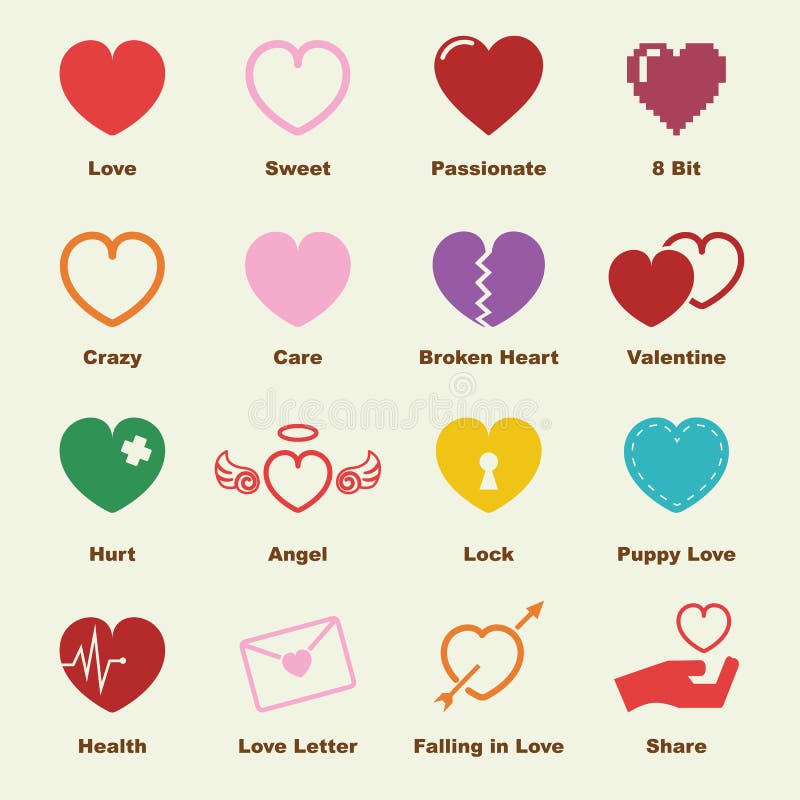 Love

Sweet

Passionate

8 Bit

Crazy

Care

Broken Heart

Valentine

dreamstime

Hurt

Angel

Lock

Puppy Love

Health

Love Letter

Falling in Love

Share