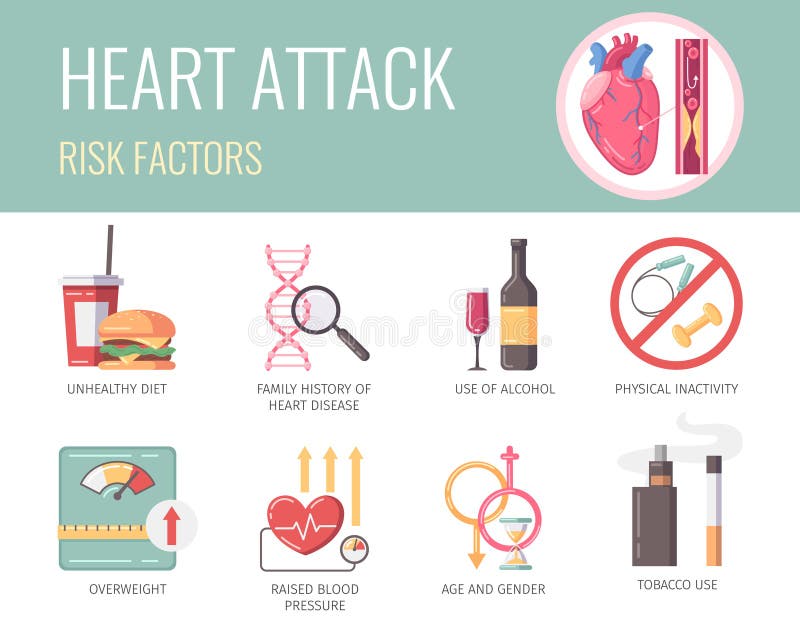 HEART ATTACK

RISK FACTORS

UNHEALTHY DIET

FAMILY HISTORY OF HEART DISEASE

USE OF ALCOHOL

PHYSICAL INACTIVITY

OVERWEIGHT

RAISED BLOOD PRESSURE

AGE AND GENDER

TOBACCO USE