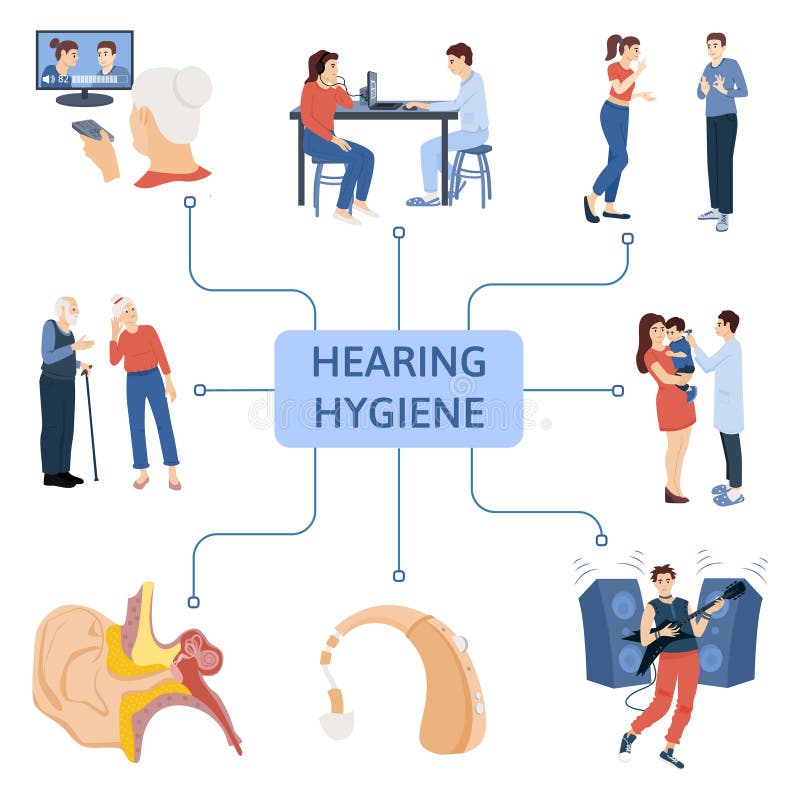 82

HEARING HYGIENE