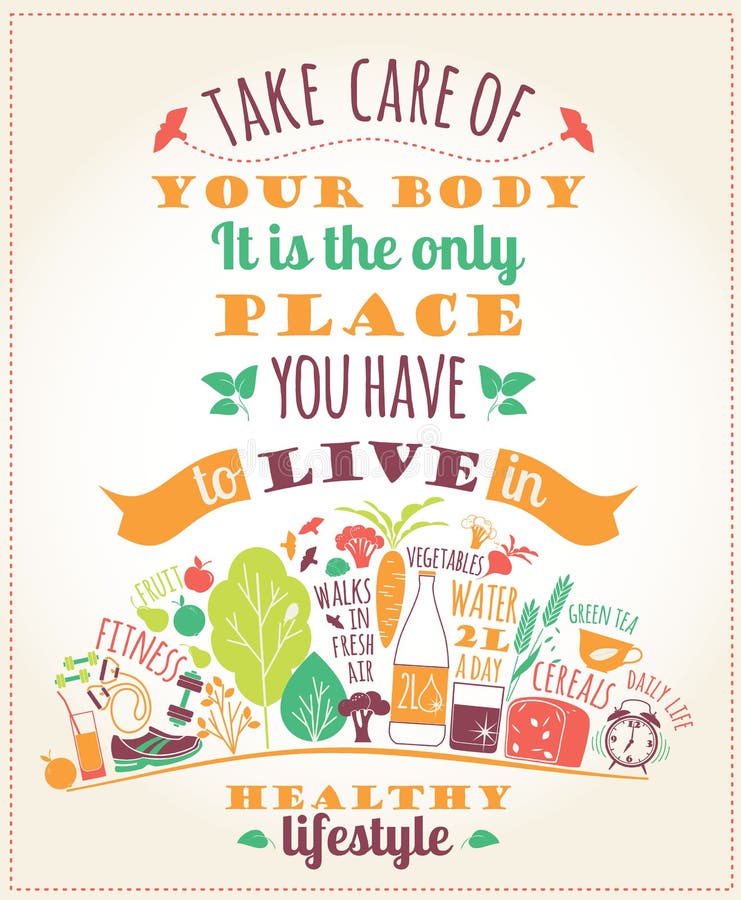 TAKE CARE OF
YOUR BODY
It is the only
PLACE
YOU HAVE
to LIVE in

FRUIT
FITNESS
WALKS IN FRESH AIR
VEGETABLES
WATER 2L A DAY
2L
GREEN TEA
CEREALS
DAILY LIFE

HEALTHY
lifestyle