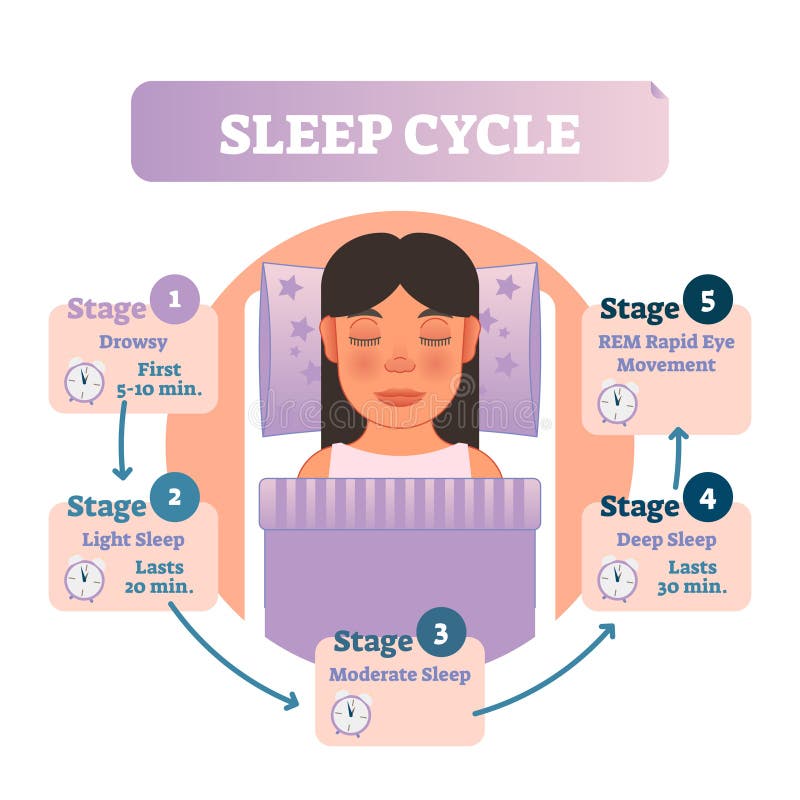 SLEEP CYCLE

Stage 1
Drowsy
First 5-10 min.

Stage 2
Light Sleep
Lasts 20 min.

Stage 3
Moderate Sleep

Stage 4
Deep Sleep
Lasts 30 min.

Stage 5
REM Rapid Eye Movement

dreamstime