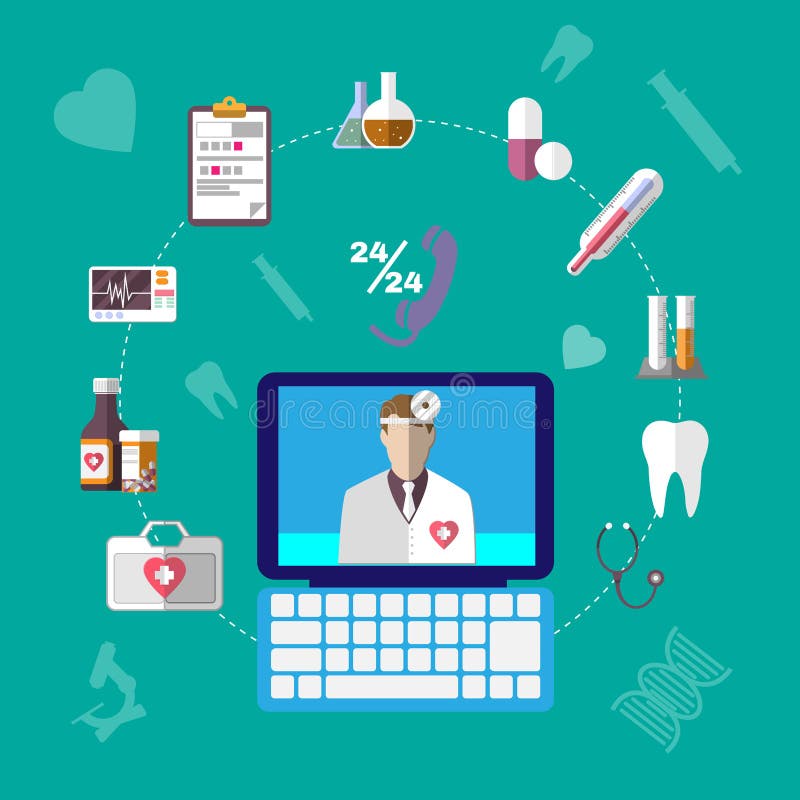 24/24

dreamstime