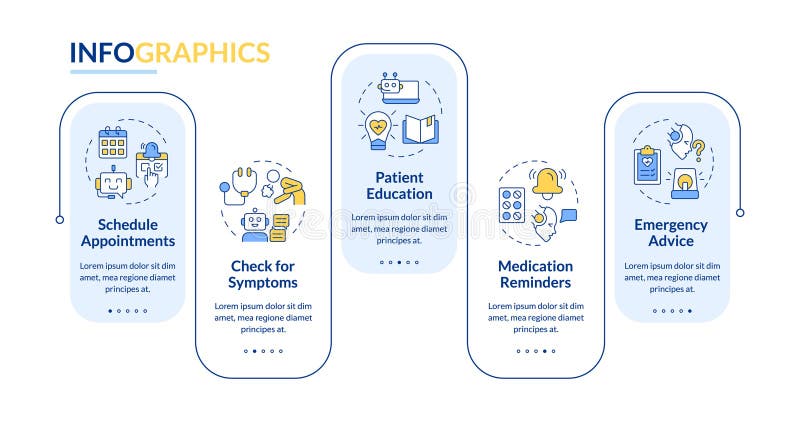 INFOGRAPHICS

Schedule Appointments

Lorem ipsum dolor sit dim amet, mea regione diamet principes at.

Check for Symptoms

Lorem ipsum dolor sit dim amet, mea regione diamet principes at.

Patient Education

Lorem ipsum dolor sit dim amet, mea regione diamet principes at.

Medication Reminders

Lorem ipsum dolor sit dim amet, mea regione diamet principes at.

Emergency Advice

Lorem ipsum dolor sit dim amet, mea regione diamet principes at.