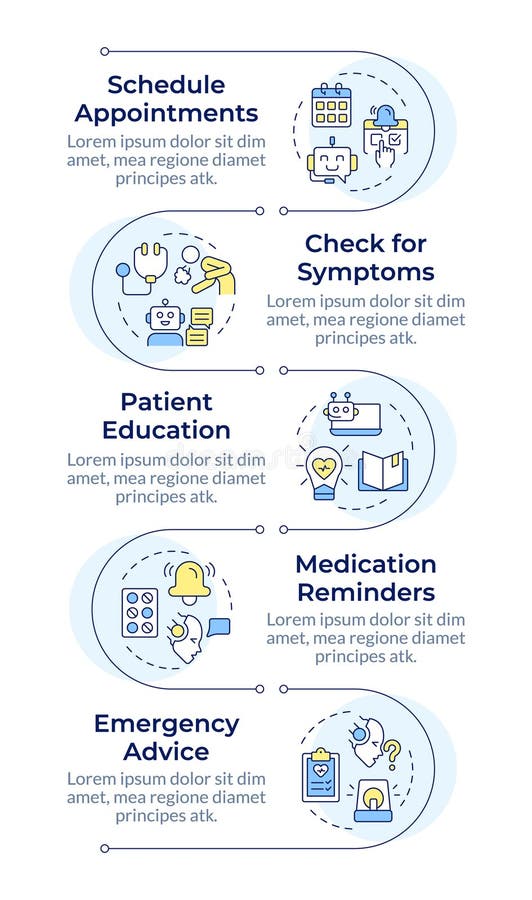 Schedule Appointments
Lorem ipsum dolor sit dim amet, mea regione diamet principes atk.

Check for Symptoms
Lorem ipsum dolor sit dim amet, mea regione diamet principes atk.

Patient Education
Lorem ipsum dolor sit dim amet, mea regione diamet principes atk.

Medication Reminders
Lorem ipsum dolor sit dim amet, mea regione diamet principes atk.

Emergency Advice
Lorem ipsum dolor sit dim amet, mea regione diamet principes atk.