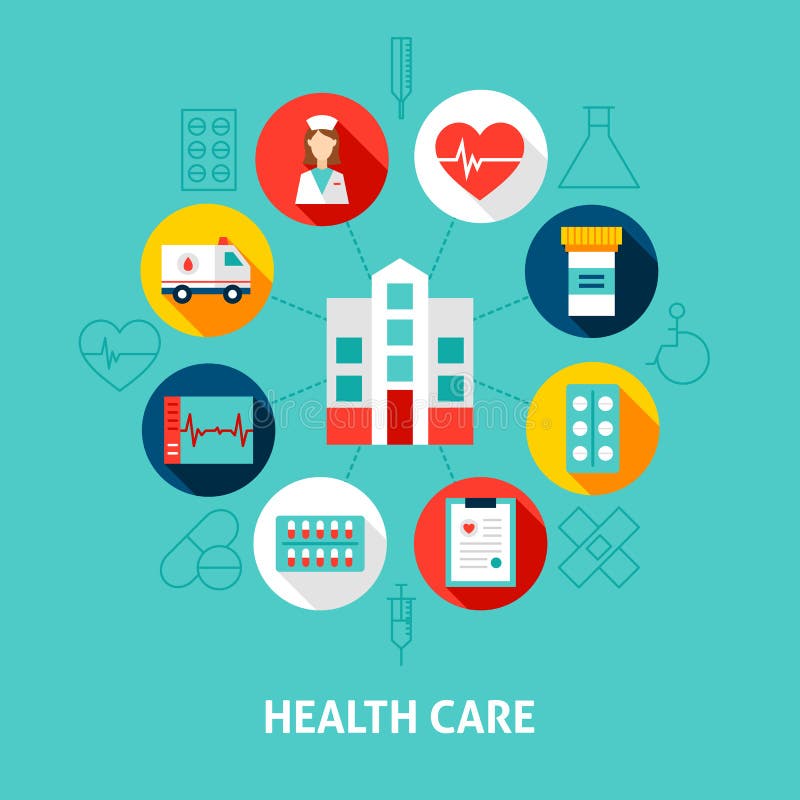 dreamstime

HEALTH CARE