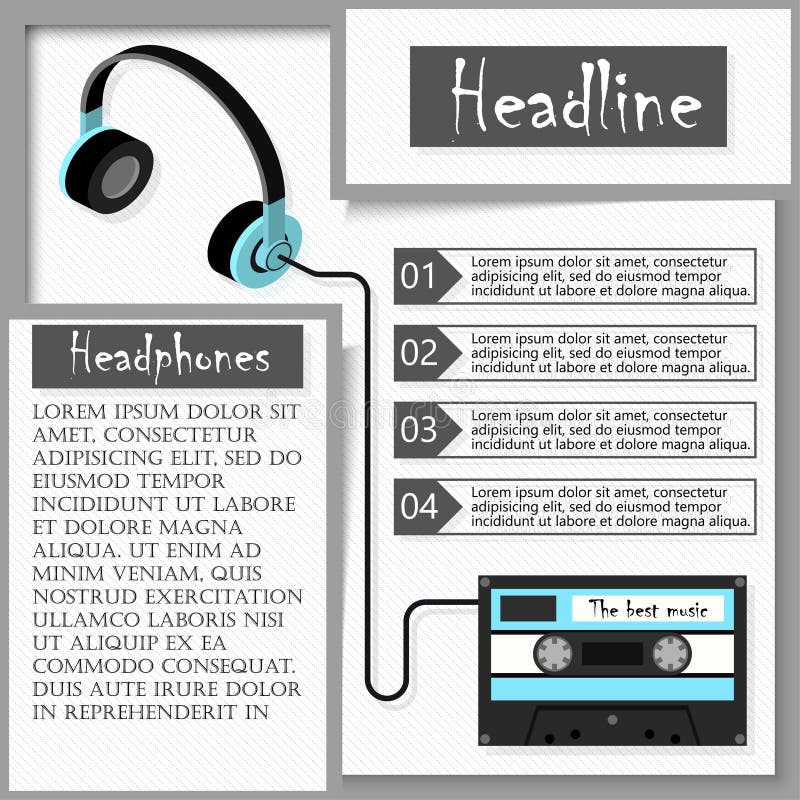 Headline

Headphones

LOREM IPSUM DOLOR SIT AMET, CONSECTETUR ADIPISICING ELIT, SED DO EIUSMOD TEMPOR INCIDIDUNT UT LABORE ET DOLORE MAGNA ALIQUA. UT ENIM AD MINIM VENIAM, QUIS NOSTRUD EXERCITATION ULLAMCO LABORIS NISI UT ALIQUIP EX EA COMMODO CONSEQUAT. DUIS AUTE IRURE DOLOR IN REPREHENDERIT IN

01 Lorem ipsum dolor sit amet, consectetur adipisicing elit, sed do eiusmod tempor incididunt ut labore et dolore magna aliqua.

02 Lorem ipsum dolor sit amet, consectetur adipisicing elit, sed do eiusmod tempor incididunt ut labore et dolore magna aliqua.

03 Lorem ipsum dolor sit amet, consectetur adipisicing elit, sed do eiusmod tempor incididunt ut labore et dolore magna aliqua.

04 Lorem ipsum dolor sit amet, consectetur adipisicing elit, sed do eiusmod tempor incididunt ut labore et dolore magna aliqua.

The best music