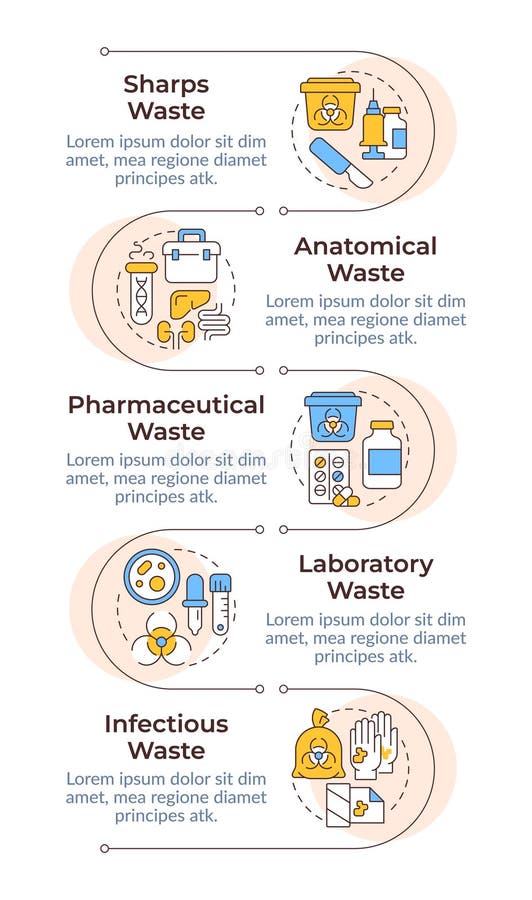 Sharps Waste
Lorem ipsum dolor sit dim amet, mea regione diamet principes atk.

Anatomical Waste
Lorem ipsum dolor sit dim amet, mea regione diamet principes atk.

Pharmaceutical Waste
Lorem ipsum dolor sit dim amet, mea regione diamet principes atk.

Laboratory Waste
Lorem ipsum dolor sit dim amet, mea regione diamet principes atk.

Infectious Waste
Lorem ipsum dolor sit dim amet, mea regione diamet principes atk.