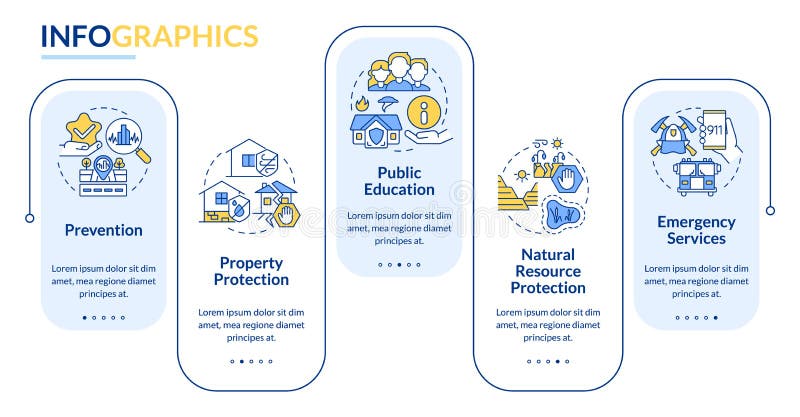 INFOGRAPHICS

Prevention

Lorem ipsum dolor sit dim amet, mea regione diamet principes at.

Property Protection

Lorem ipsum dolor sit dim amet, mea regione diamet principes at.

Public Education

Lorem ipsum dolor sit dim amet, mea regione diamet principes at.

Natural Resource Protection

Lorem ipsum dolor sit dim amet, mea regione diamet principes at.

911

Emergency Services

Lorem ipsum dolor sit dim amet, mea regione diamet principes at.