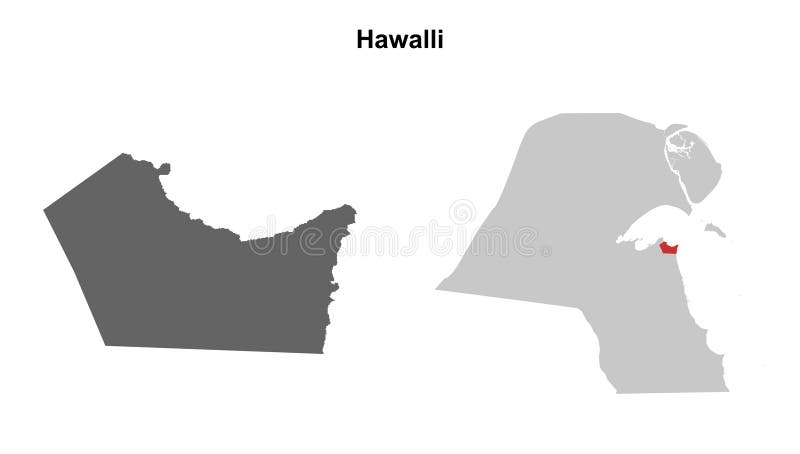 Hawalli

dreamstime