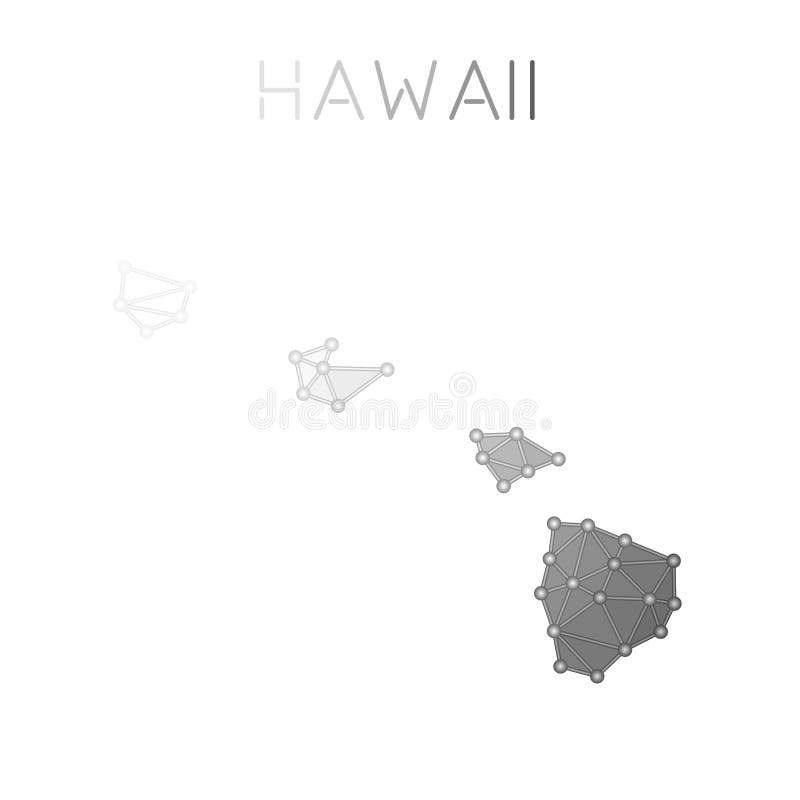 HAWAII

dreamstime