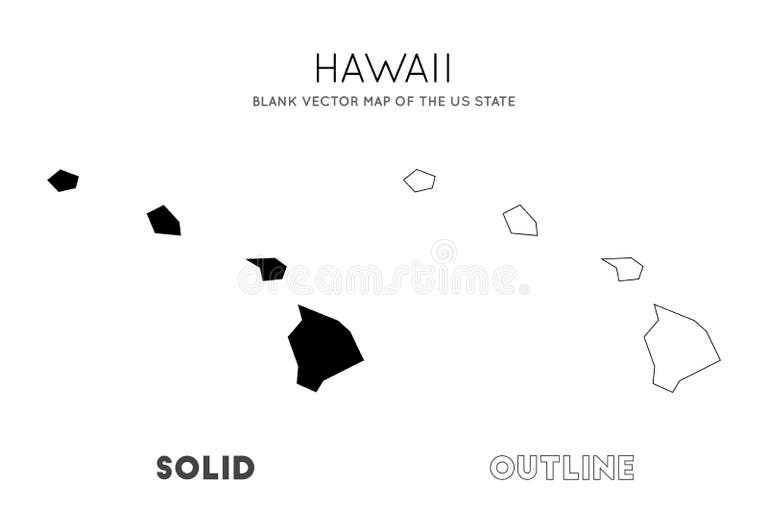 HAWAII
BLANK VECTOR MAP OF THE US STATE

dreamstime.

SOLID

OUTLINE