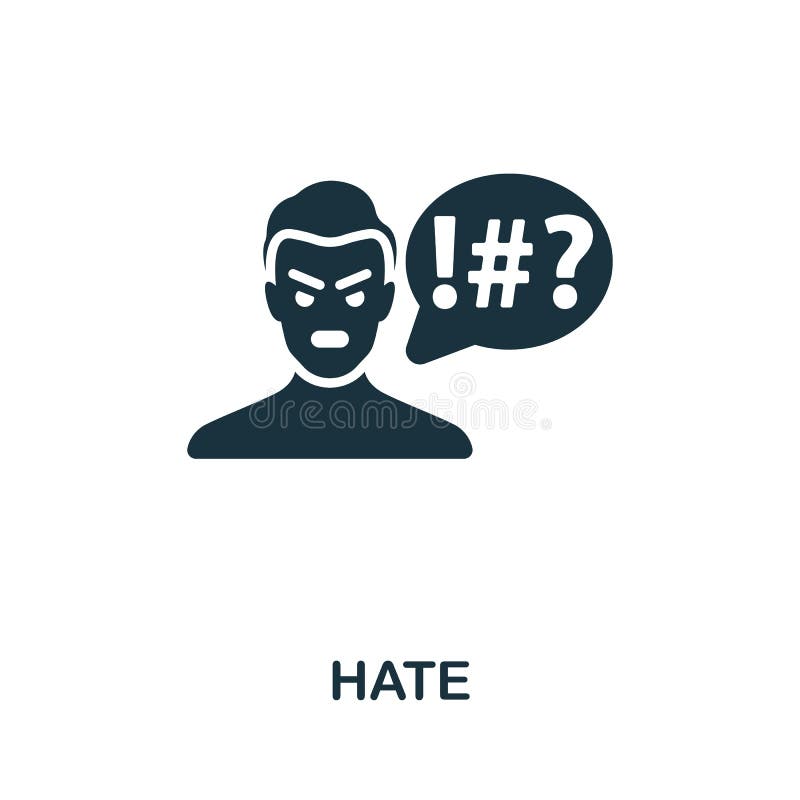 !#?

dreamstime

HATE