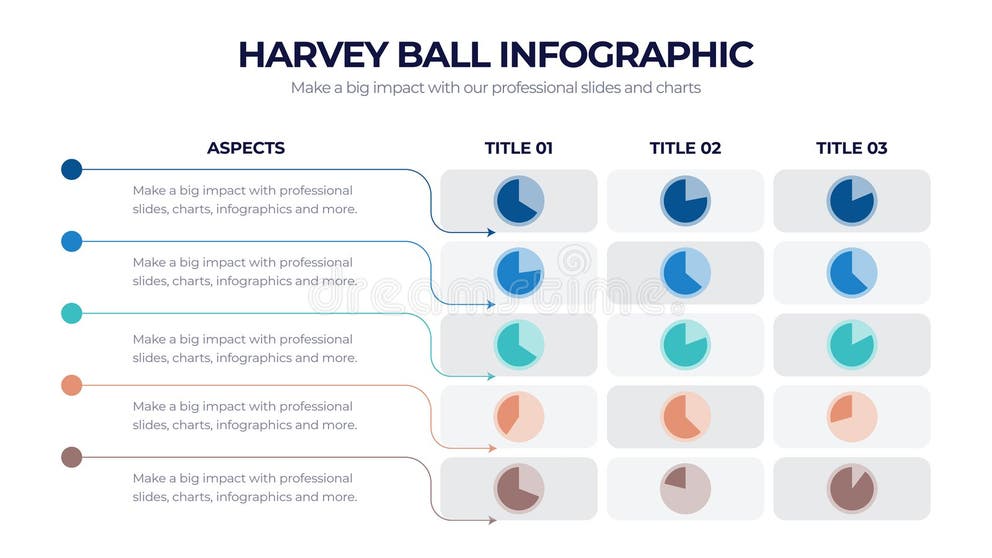 HARVEY BALL INFOGRAPHIC
Make a big impact with our professional slides and charts

ASPECTS

TITLE 01

TITLE 02

TITLE 03

Make a big impact with professional slides, charts, infographics and more.

Make a big impact with professional slides, charts, infographics and more.

Make a big impact with professional slides, charts, infographics and more.

Make a big impact with professional slides, charts, infographics and more.

Make a big impact with professional slides, charts, infographics and more.

dreamstime