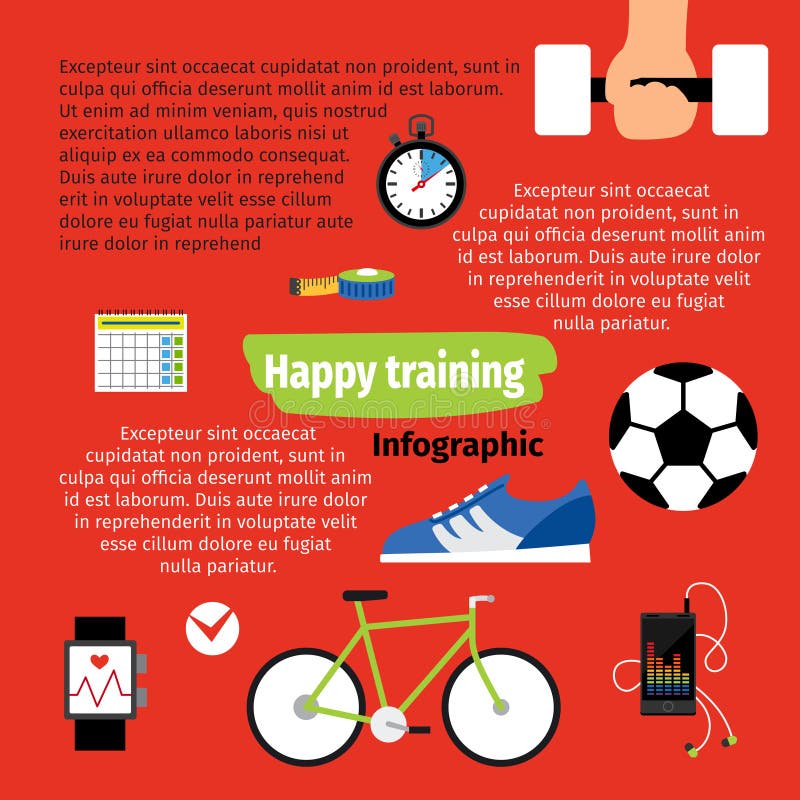 Excepteur sint occaecat cupidatat non proident, sunt in culpa qui officia deserunt mollit anim id est laborum. Ut enim ad minim veniam, quis nostrud exercitation ullamco laboris nisi ut aliquip ex ea commodo consequat. Duis aute irure dolor in reprehend erit in voluptate velit esse cillum dolore eu fugiat nulla pariatur aute irure dolor in reprehend

Excepteur sint occaecat cupidatat non proident, sunt in culpa qui officia deserunt mollit anim id est laborum. Duis aute irure dolor in reprehenderit in voluptate velit esse cillum dolore eu fugiat nulla pariatur.

Happy training

dreamstime

Infographic

Excepteur sint occaecat cupidatat non proident, sunt in culpa qui officia deserunt mollit anim id est laborum. Duis aute irure dolor in reprehenderit in voluptate velit esse cillum dolore eu fugiat nulla pariatur.