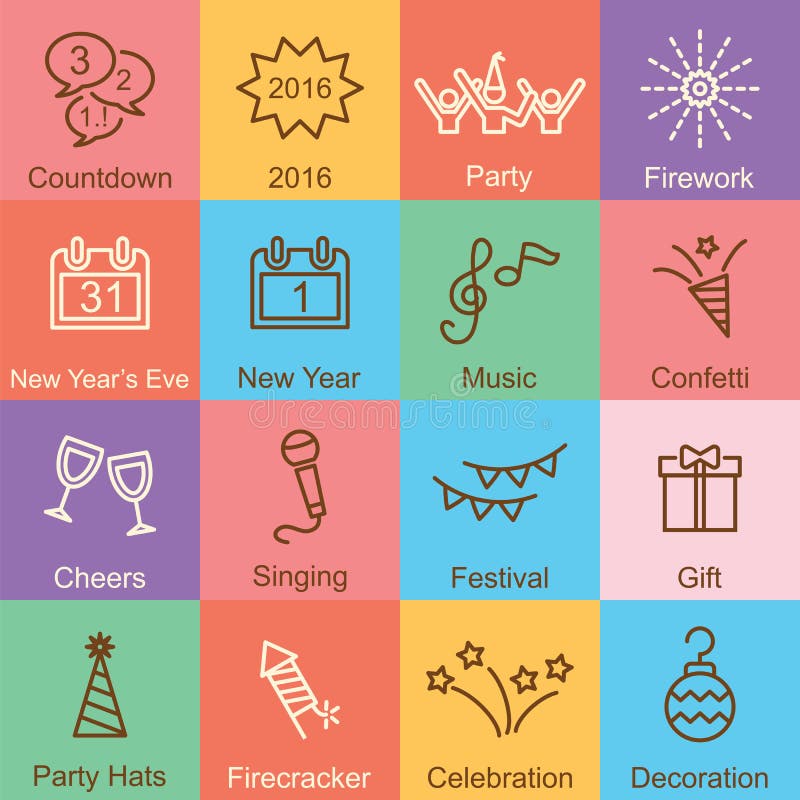 3
2
1.!
Countdown

2016
2016

Party

Firework

31
New Year's Eve

1
New Year

Music

Confetti

dreamstime

Cheers

Singing

Festival

Gift

Party Hats

Firecracker

Celebration

Decoration