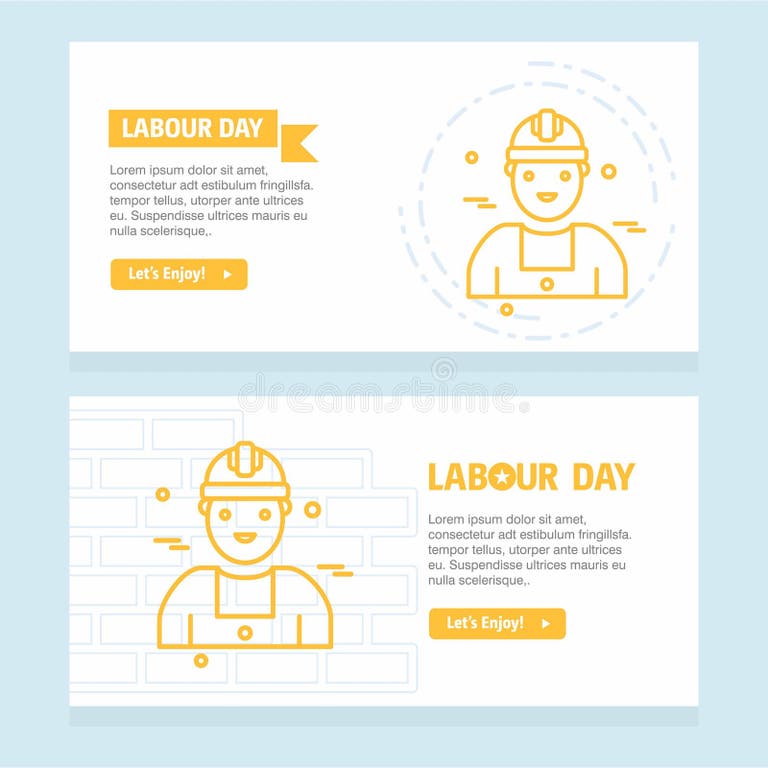 LABOUR DAY

Lorem ipsum dolor sit amet, consectetur adt estibulum fringillsfa. tempor tellus, utorper ante ultrices eu. Suspendisse ultrices mauris eu nulla scelerisque,.

Let's Enjoy!

dreamstime

LABOUR DAY

Lorem ipsum dolor sit amet, consectetur adt estibulum fringillsfa. tempor tellus, utorper ante ultrices eu. Suspendisse ultrices mauris eu nulla scelerisque,.

Let's Enjoy!