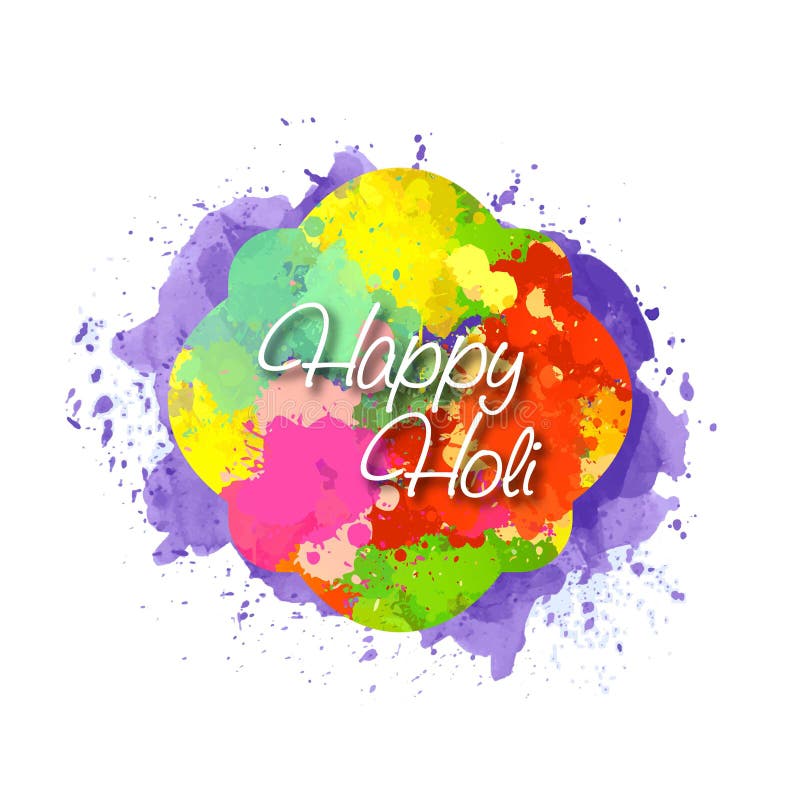 Happy Holi

dreamstime