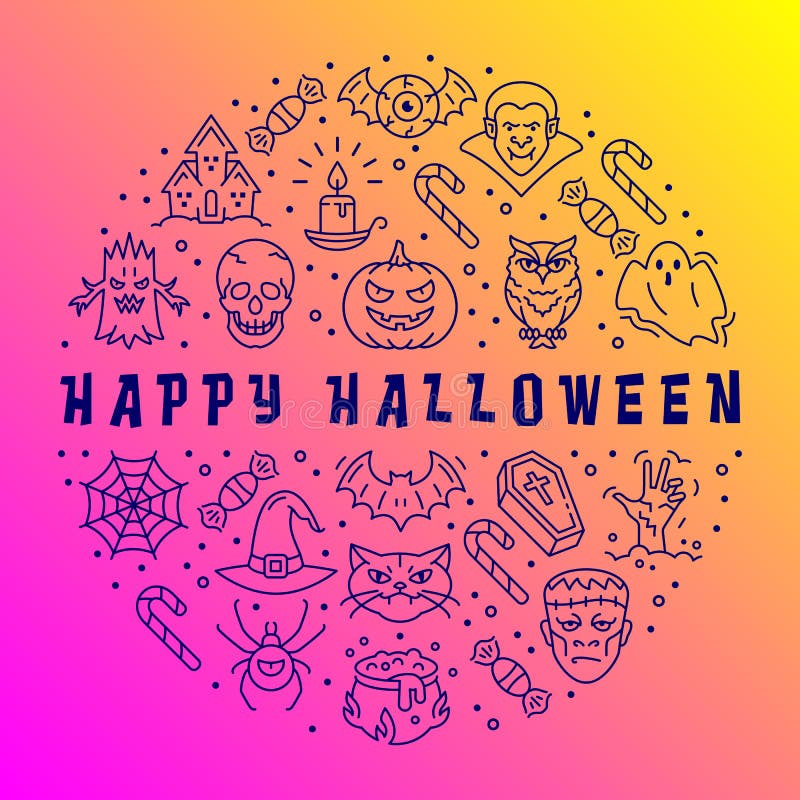 HAPPY HALLOWEEN