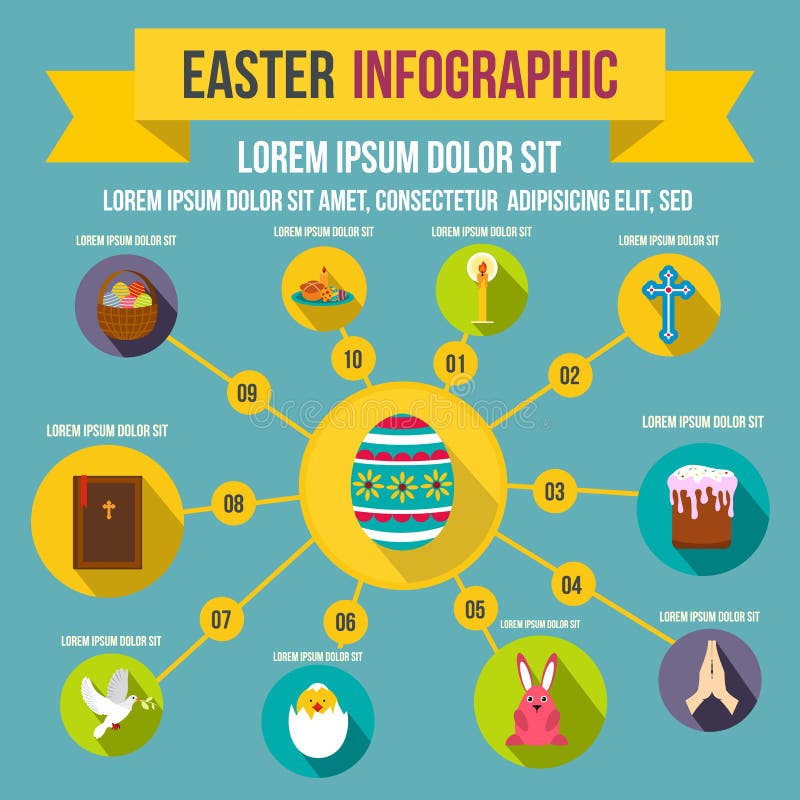 EASTER INFOGRAPHIC

LOREM IPSUM DOLOR SIT

LOREM IPSUM DOLOR SIT AMET, CONSECTETUR ADIPISICING ELIT, SED

LOREM IPSUM DOLOR SIT

LOREM IPSUM DOLOR SIT

LOREM IPSUM DOLOR SIT

LOREM IPSUM DOLOR SIT

10

01

02

09

LOREM IPSUM DOLOR SIT

LOREM IPSUM DOLOR SIT

08

03

04

07

06

05

LOREM IPSUM DOLOR SIT

LOREM IPSUM DOLOR SIT

LOREM IPSUM DOLOR SIT

LOREM IPSUM DOLOR SIT