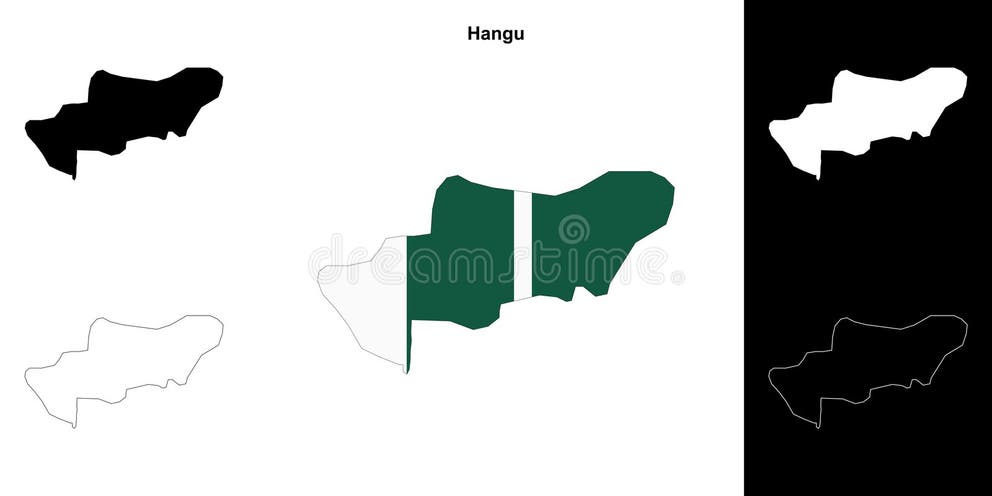 Hangu

dreamstime