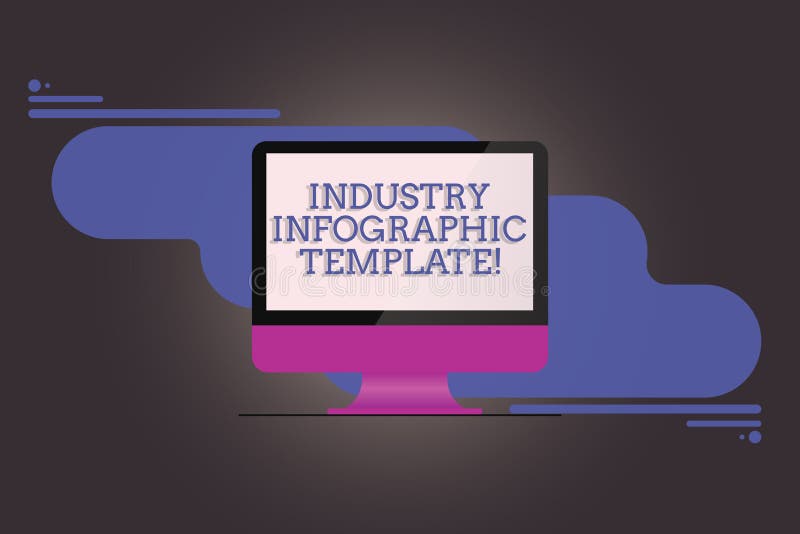 INDUSTRY INFOGRAPHIC TEMPLATE!

dreamstime