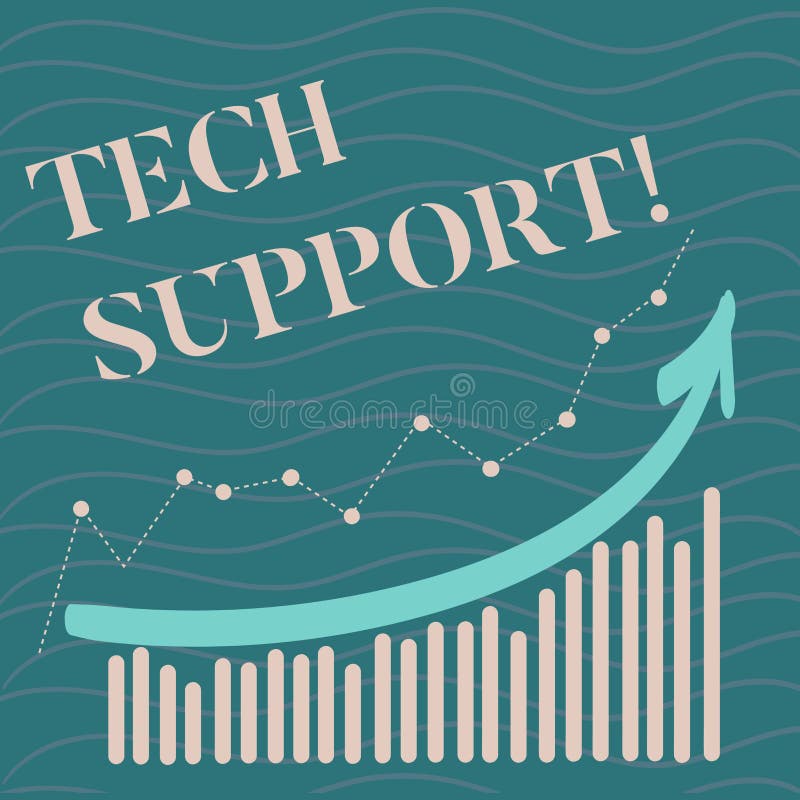 TECH SUPPORT!

dreamstime