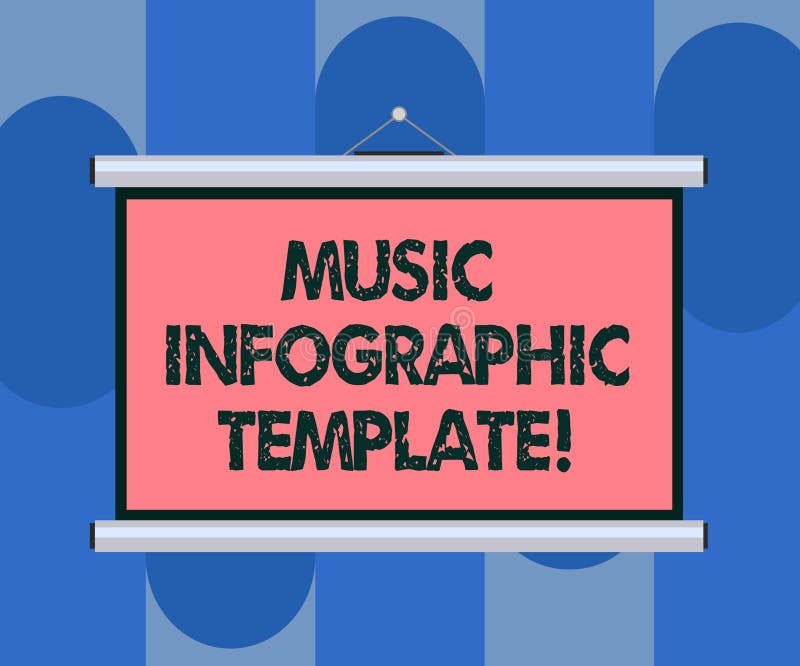 MUSIC INFOGRAPHIC TEMPLATE!