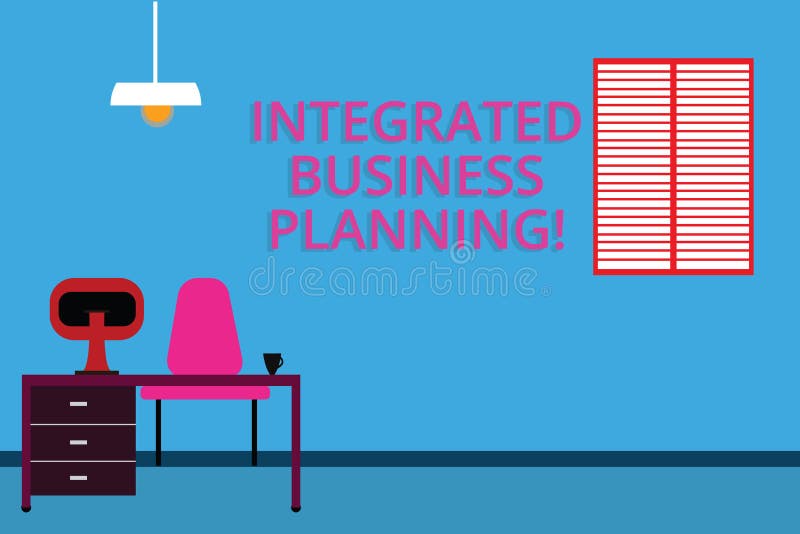 INTEGRATED BUSINESS PLANNING!

dreamstime