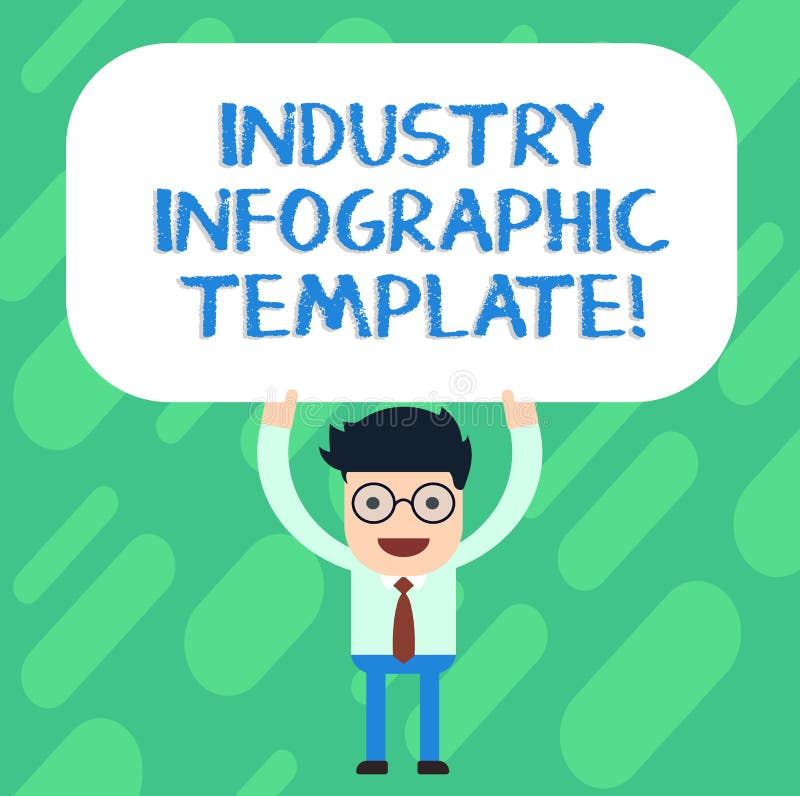 INDUSTRY INFOGRAPHIC TEMPLATE!

dreamstime