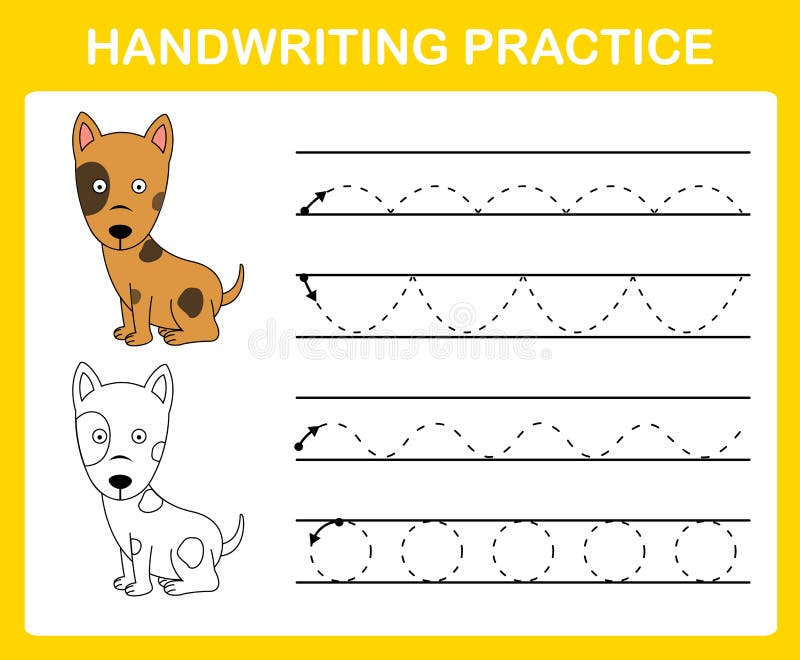 HANDWRITING PRACTICE

dreamstime