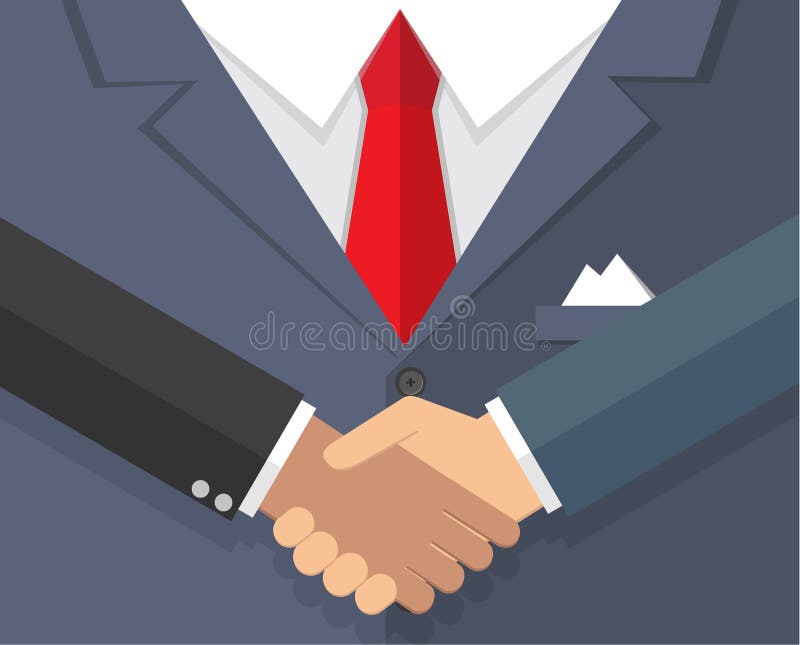 dreamstime