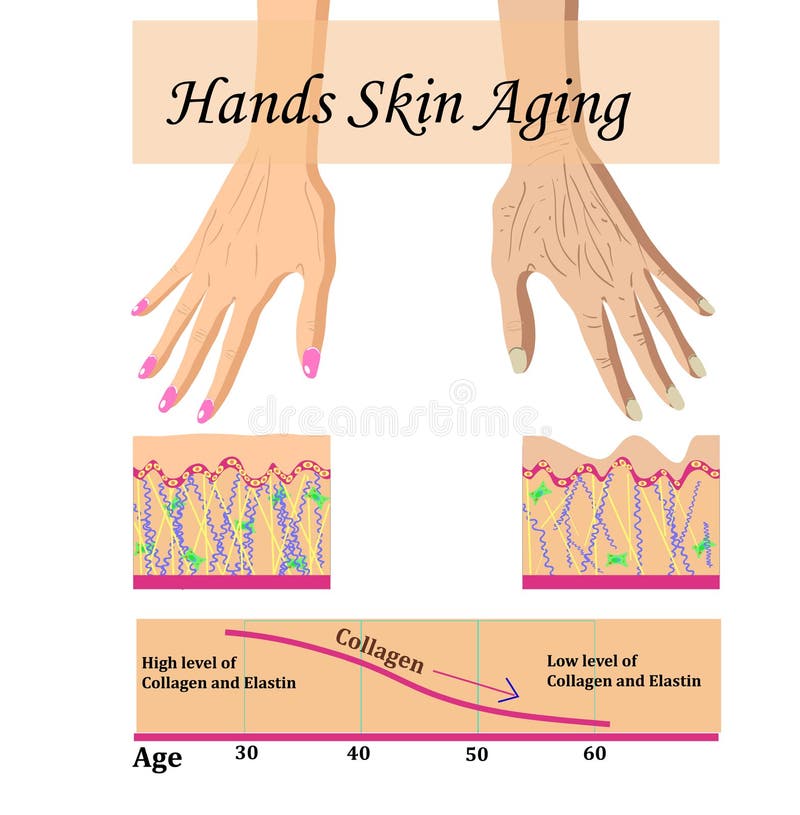 Hands Skin Aging

dreamstime

High level of Collagen and Elastin

Collagen

Low level of Collagen and Elastin

Age 30 40 50 60